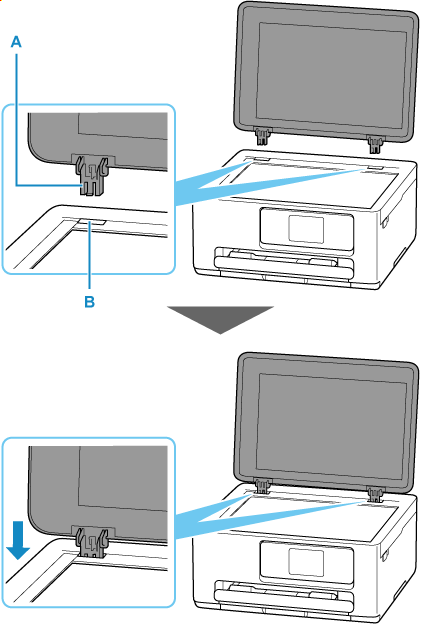 A

B